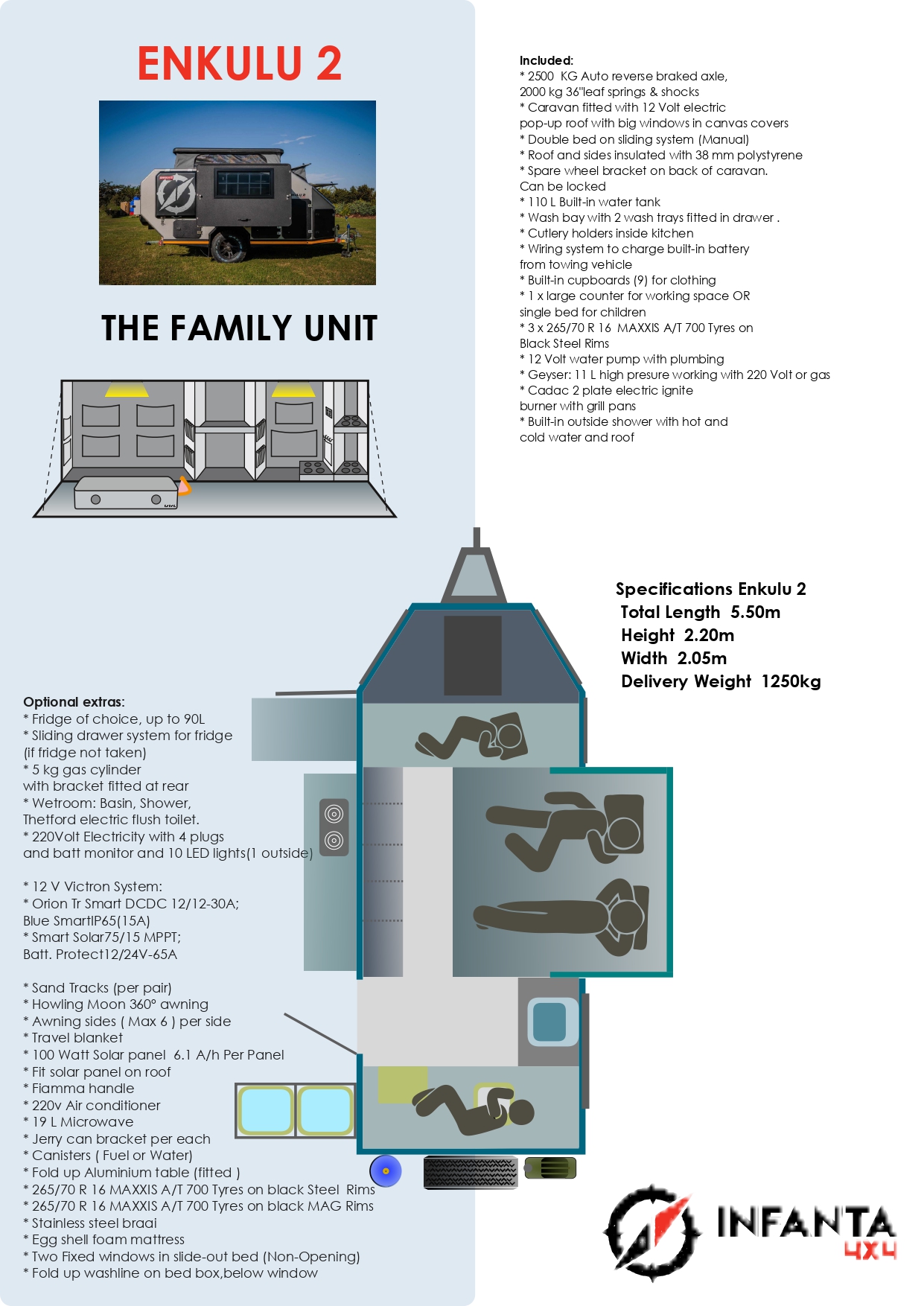 ENKULU 2

THE FAMILY UNIT

Included:
* 2500 KG Auto reverse braked axle, 2000 kg 36"leaf springs & shocks
* Caravan fitted with 12 Volt electric pop-up roof with big windows in canvas covers
* Double bed on sliding system (Manual)
* Roof and sides insulated with 38 mm polystyrene
* Spare wheel bracket on back of caravan. Can be locked
* 110 L Built-in water tank
* Wash bay with 2 wash trays fitted in drawer .
* Cutlery holders inside kitchen
* Wiring system to charge built-in battery from towing vehicle
* Built-in cupboards (9) for clothing
* 1 x large counter for working space OR single bed for children
* 3 x 265/70 R 16 MAXXIS A/T 700 Tyres on Black Steel Rims
* 12 Volt water pump with plumbing
* Geyser: 11 L high presure working with 220 Volt or gas
* Cadac 2 plate electric ignite burner with grill pans
* Built-in outside shower with hot and cold water and roof

Specifications Enkulu 2
Total Length 5.50m
Height 2.20m
Width 2.05m
Delivery Weight 1250kg

Optional extras:
* Fridge of choice, up to 90L
* Sliding drawer system for fridge (if fridge not taken)
* 5 kg gas cylinder with bracket fitted at rear
* Wetroom: Basin, Shower, Thetford electric flush toilet.
* 220Volt Electricity with 4 plugs and batt monitor and 10 LED lights(1 outside)

* 12 V Victron System:
* Orion Tr Smart DCDC 12/12-30A; Blue SmartIP65(15A)
* Smart Solar75/15 MPPT; Batt. Protect12/24V-65A

* Sand Tracks (per pair)
* Howling Moon 360° awning
* Awning sides ( Max 6 ) per side
* Travel blanket
* 100 Watt Solar panel 6.1 A/h Per Panel
* Fit solar panel on roof
* Fiamma handle
* 220v Air conditioner
* 19 L Microwave
* Jerry can bracket per each
* Canisters ( Fuel or Water)
* Fold up Aluminium table (fitted )
* 265/70 R 16 MAXXIS A/T 700 Tyres on black Steel Rims
* 265/70 R 16 MAXXIS A/T 700 Tyres on black MAG Rims
* Stainless steel braai
* Egg shell foam mattress
* Two Fixed windows in slide-out bed (Non-Opening)
* Fold up washline on bed box,below window

INFANTA 4X4